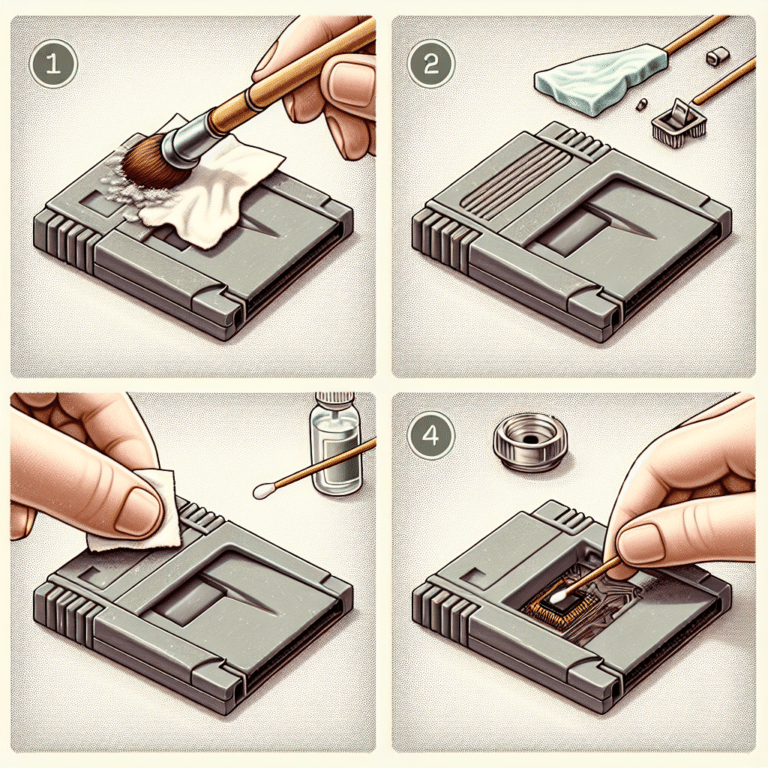 1

2

4